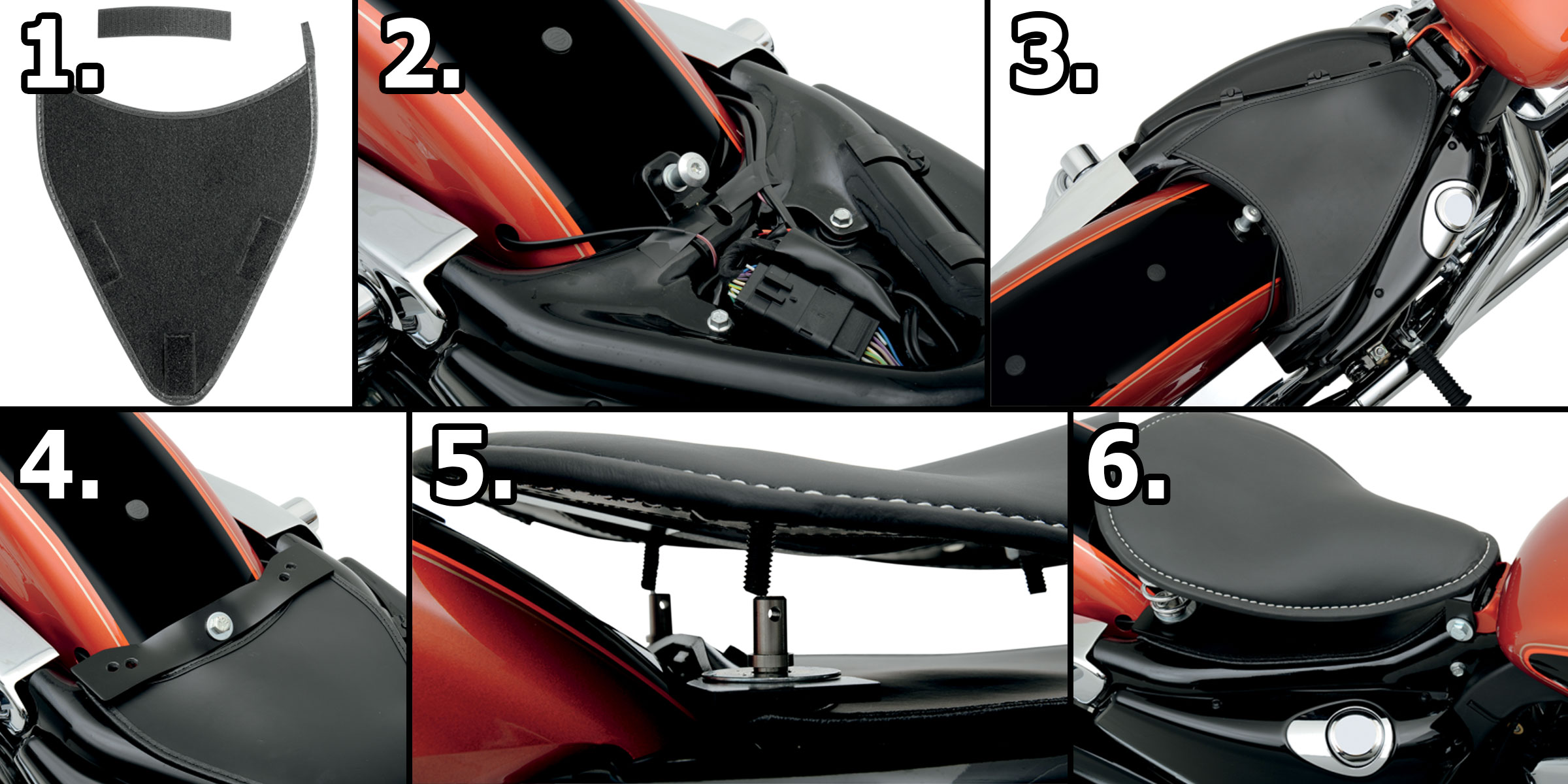 1.

2.

3.

4.

5.

6.